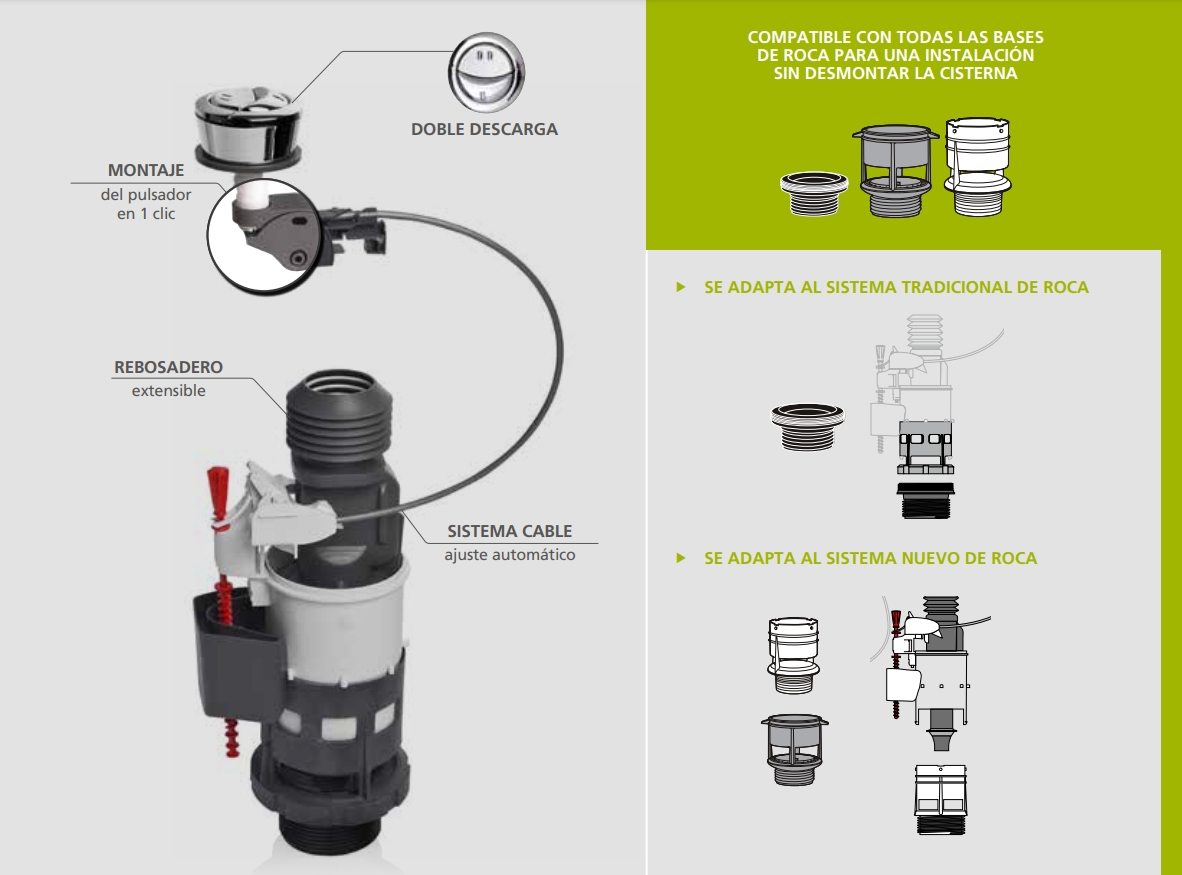 DOBLE DESCARGA

MONTAJE
del pulsador en 1 clic

REBOSADERO
extensible

SISTEMA CABLE
ajuste automático

COMPATIBLE CON TODAS LAS BASES DE ROCA PARA UNA INSTALACIÓN SIN DESMONTAR LA CISTERNA

SE ADAPTA AL SISTEMA TRADICIONAL DE ROCA

SE ADAPTA AL SISTEMA NUEVO DE ROCA